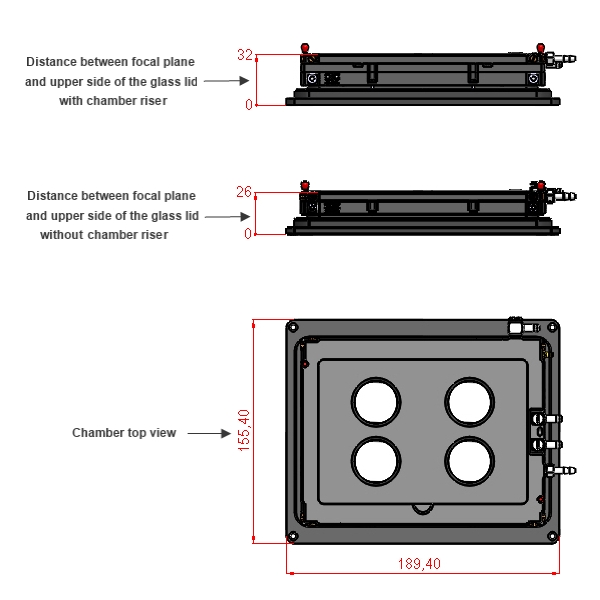 Distance between focal plane and upper side of the glass lid with chamber riser

32

0

Distance between focal plane and upper side of the glass lid without chamber riser

26

0

Chamber top view

155,40

189,40